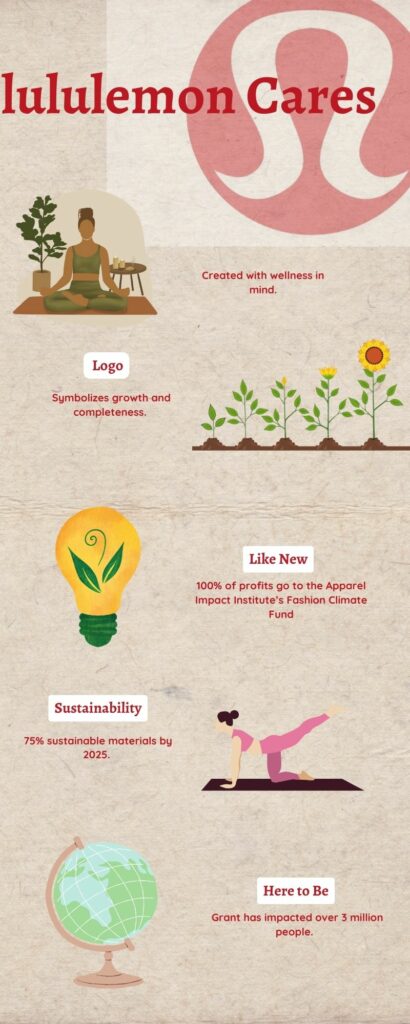 lululemon Cares

Created with wellness in mind.

Logo

Symbolizes growth and completeness.

Like New

100% of profits go to the Apparel Impact Institute's Fashion Climate Fund

Sustainability

75% sustainable materials by 2025.

Here to Be

Grant has impacted over 3 million people.